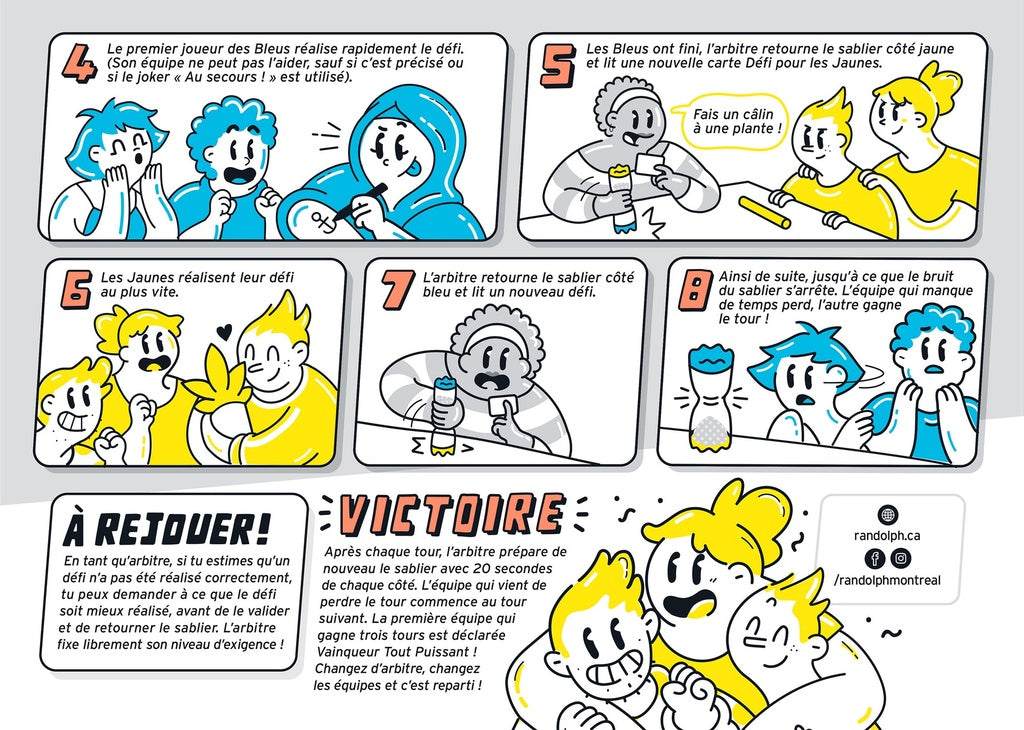 4 Le premier joueur des Bleus réalise rapidement le défi. (Son équipe ne peut pas l'aider, sauf si c'est précisé ou si le joker « Au secours ! » est utilisé).

5 Les Bleus ont fini, l'arbitre retourne le sablier côté jaune et lit une nouvelle carte Défi pour les Jaunes.

Fais un câlin à une plante !

6 Les Jaunes réalisent leur défi au plus vite.

7 L'arbitre retourne le sablier côté bleu et lit un nouveau défi.

8 Ainsi de suite, jusqu'à ce que le bruit du sablier s'arrête. L'équipe qui manque de temps perd, l'autre gagne le tour !

À REJOUER!

En tant qu'arbitre, si tu estimes qu'un défi n'a pas été réalisé correctement, tu peux demander à ce que le défi soit mieux réalisé, avant de le valider et de retourner le sablier. L'arbitre fixe librement son niveau d'exigence !

VICTOIRE

Après chaque tour, l'arbitre prépare de nouveau le sablier avec 20 secondes de chaque côté. L'équipe qui vient de perdre le tour commence au tour suivant. La première équipe qui gagne trois tours est déclarée Vainqueur Tout Puissant ! Changez d'arbitre, changez les équipes et c'est reparti !

randolph.ca

/randolphmontreal