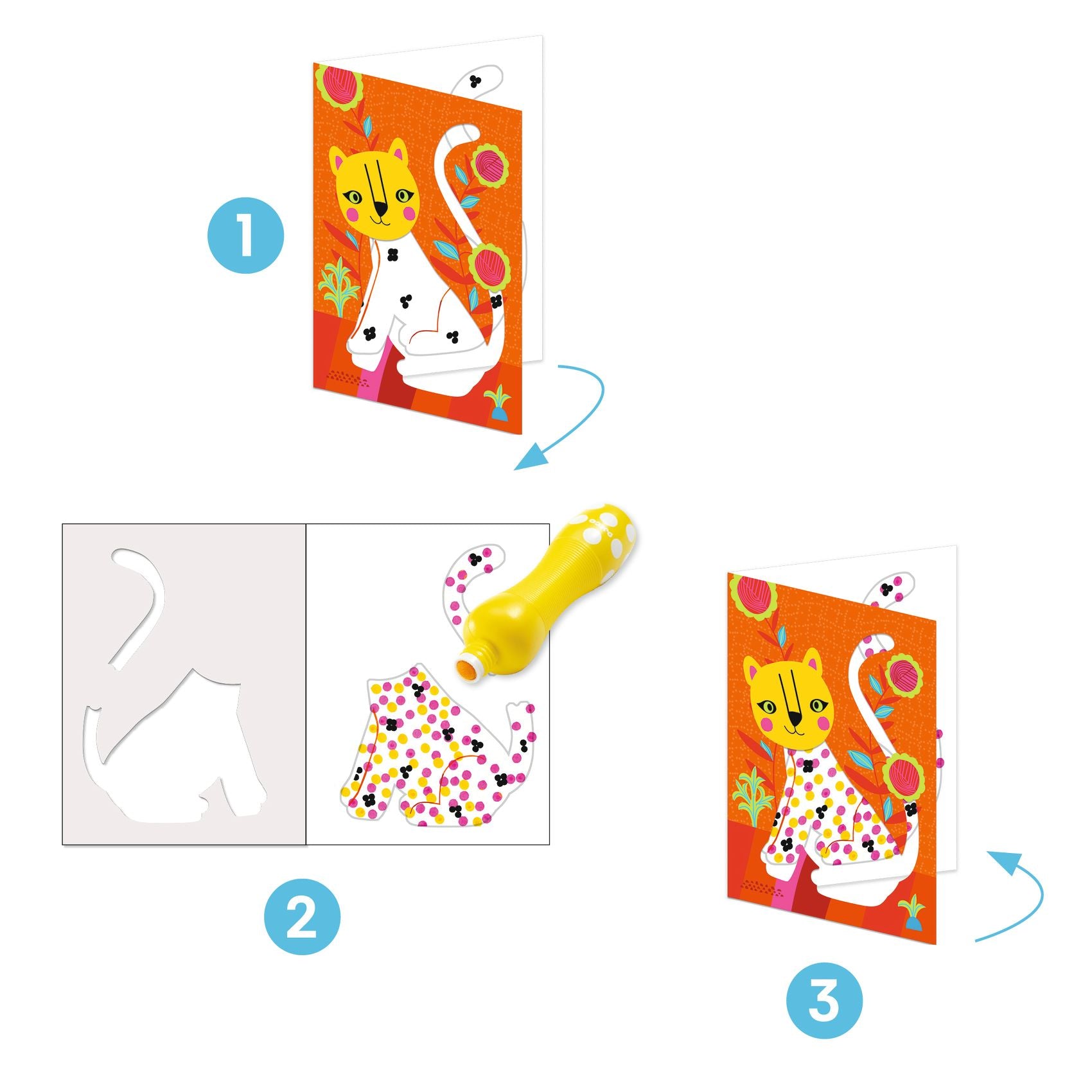 1

2

3