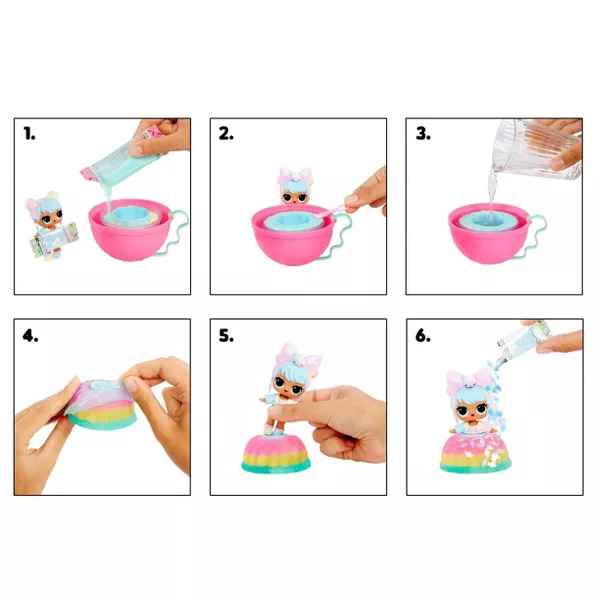 1.

2.

3.

4.

5.

6.