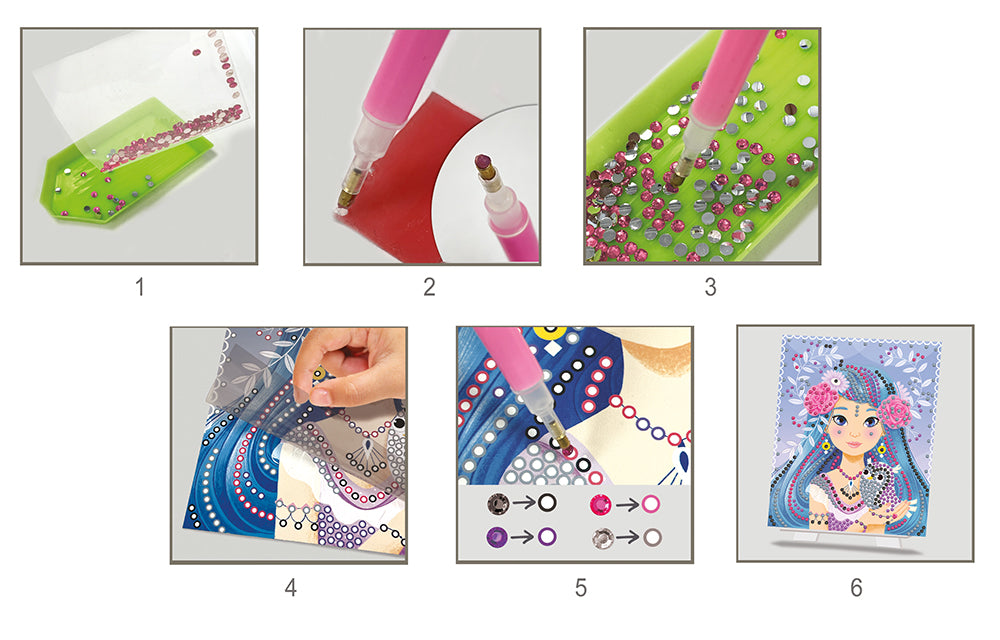 1

2

3

4

5

6