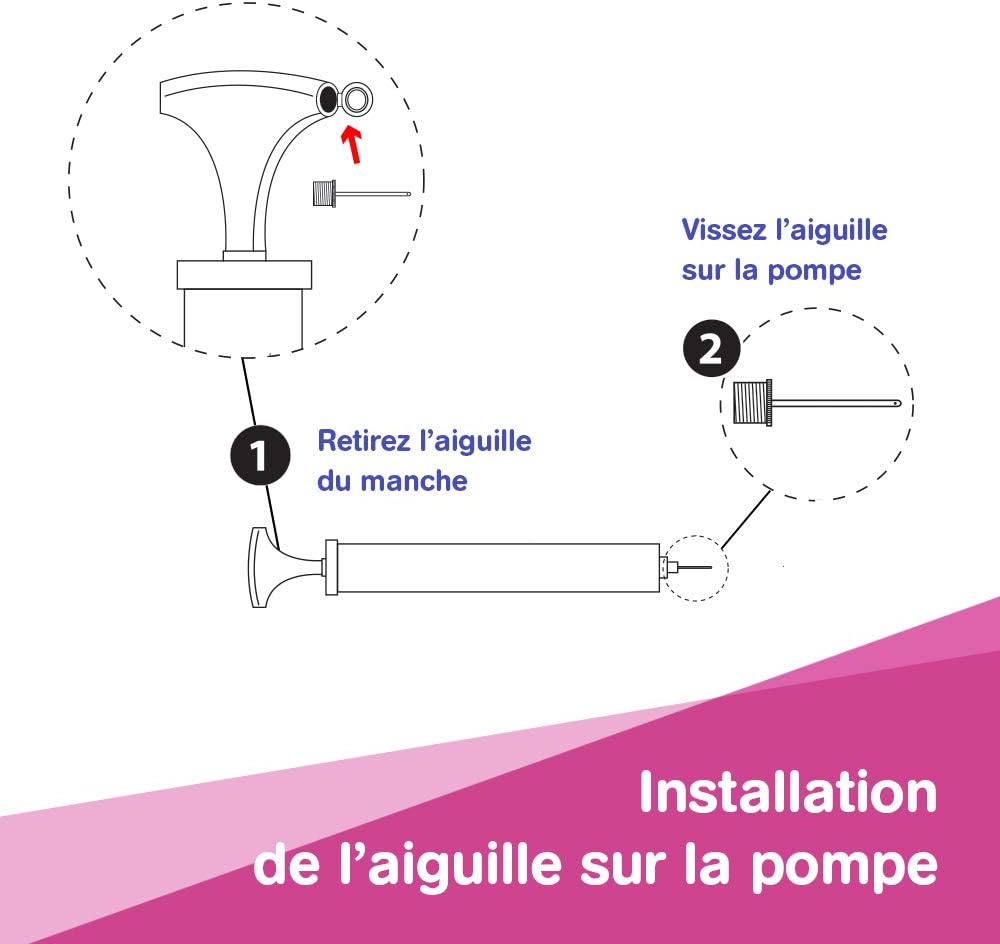 Vissez l’aiguille sur la pompe

2

1

Retirez l’aiguille du manche

Installation de l’aiguille sur la pompe